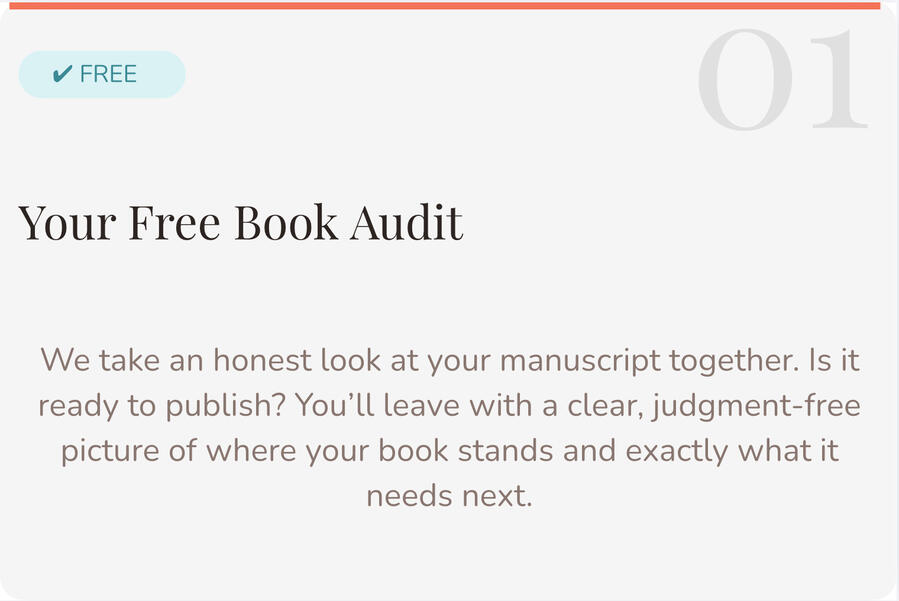 ✔ FREE

01

Your Free Book Audit

We take an honest look at your manuscript together. Is it ready to publish? You'll leave with a clear, judgment-free picture of where your book stands and exactly what it needs next.